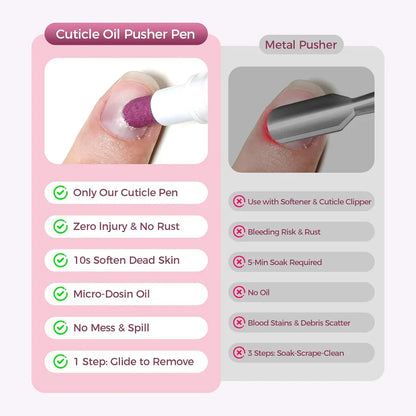 Cuticle Oil Pusher Pen

Only Our Cuticle Pen

Zero Injury & No Rust

10s Soften Dead Skin

Micro-Dosin Oil

No Mess & Spill

1 Step: Glide to Remove

Metal Pusher

Use with Softener & Cuticle Clipper

Bleeding Risk & Rust

5-Min Soak Required

No Oil

Blood Stains & Debris Scatter

3 Steps: Soak-Scrape-Clean